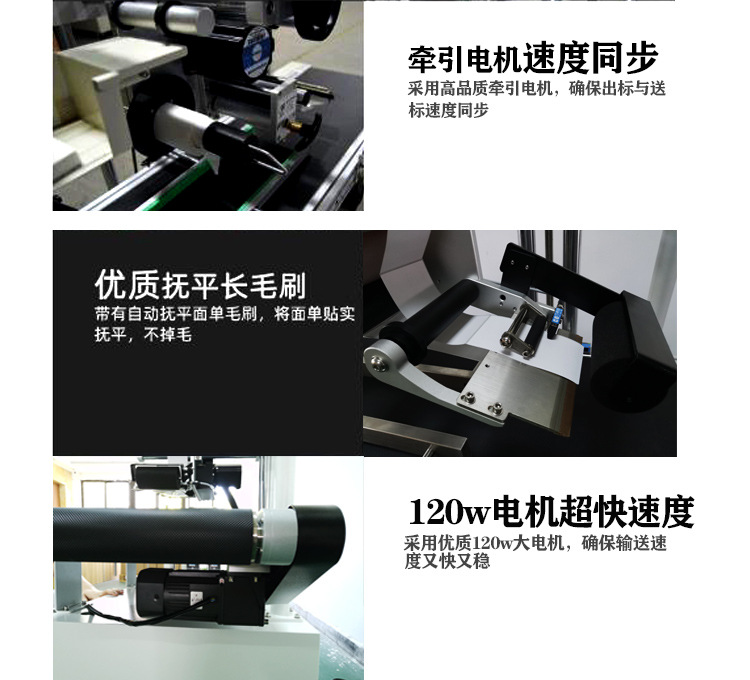 牵引电机速度同步

采用高品质牵引电机，确保出标与送标速度同步

优质抚平长毛刷

带有自动抚平面单毛刷，将面单贴实抚平，不掉毛

120w电机超快速度

采用优质120w大电机，确保输送速度又快又稳